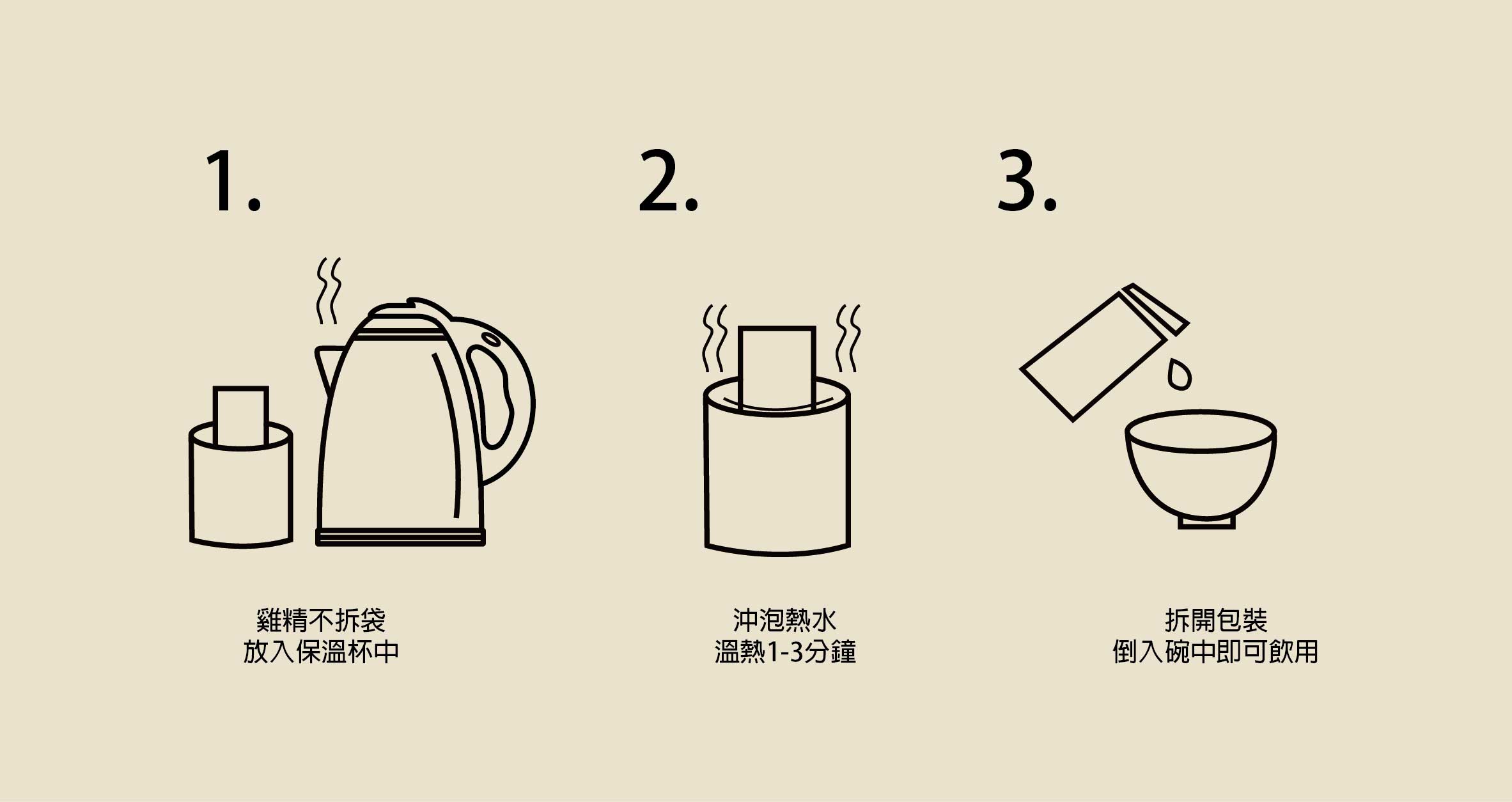 1.

雞精不拆袋
放入保溫杯中

2.

沖泡熱水
溫熱1-3分鐘

3.

拆開包裝
倒入碗中即可飲用